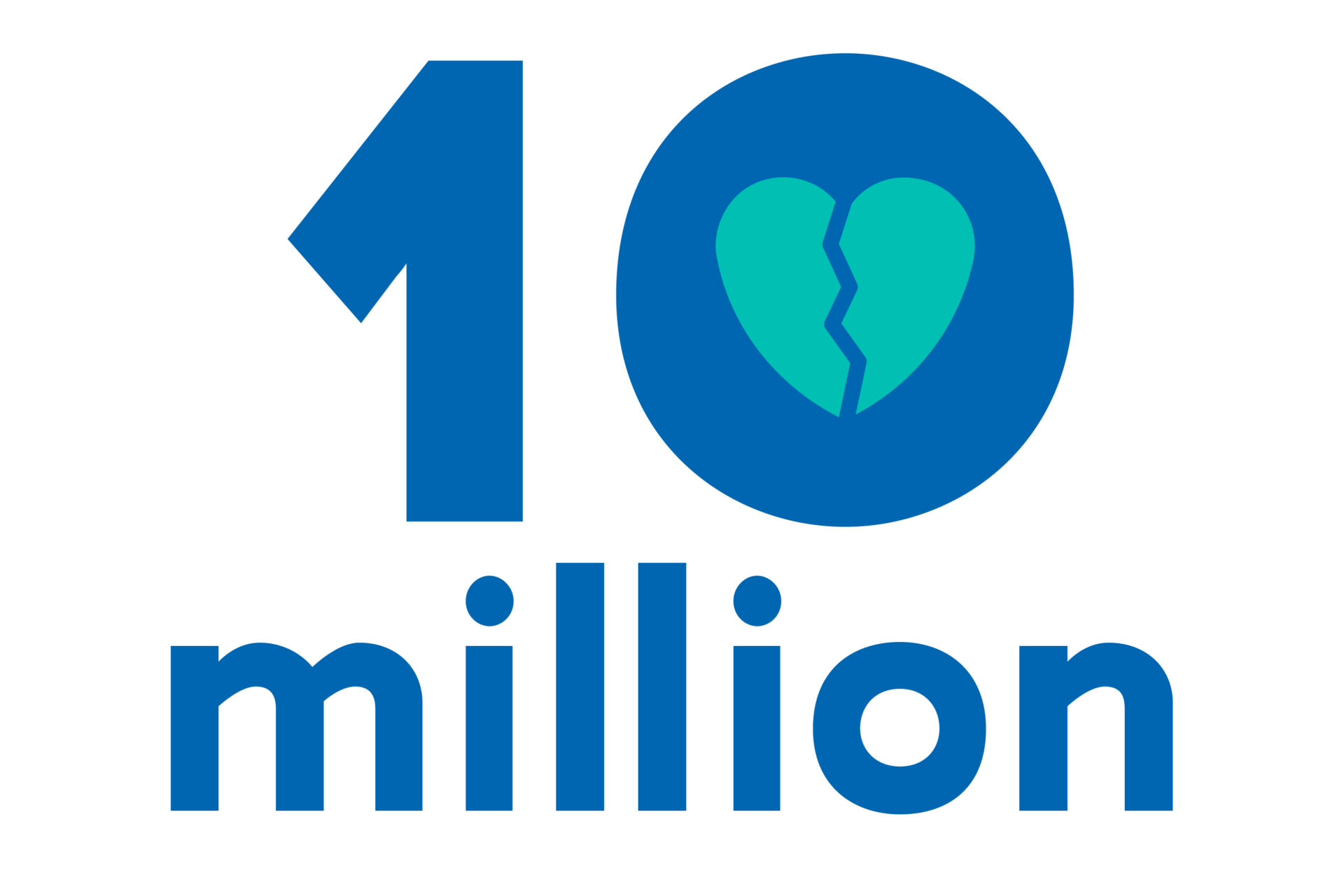 10
million