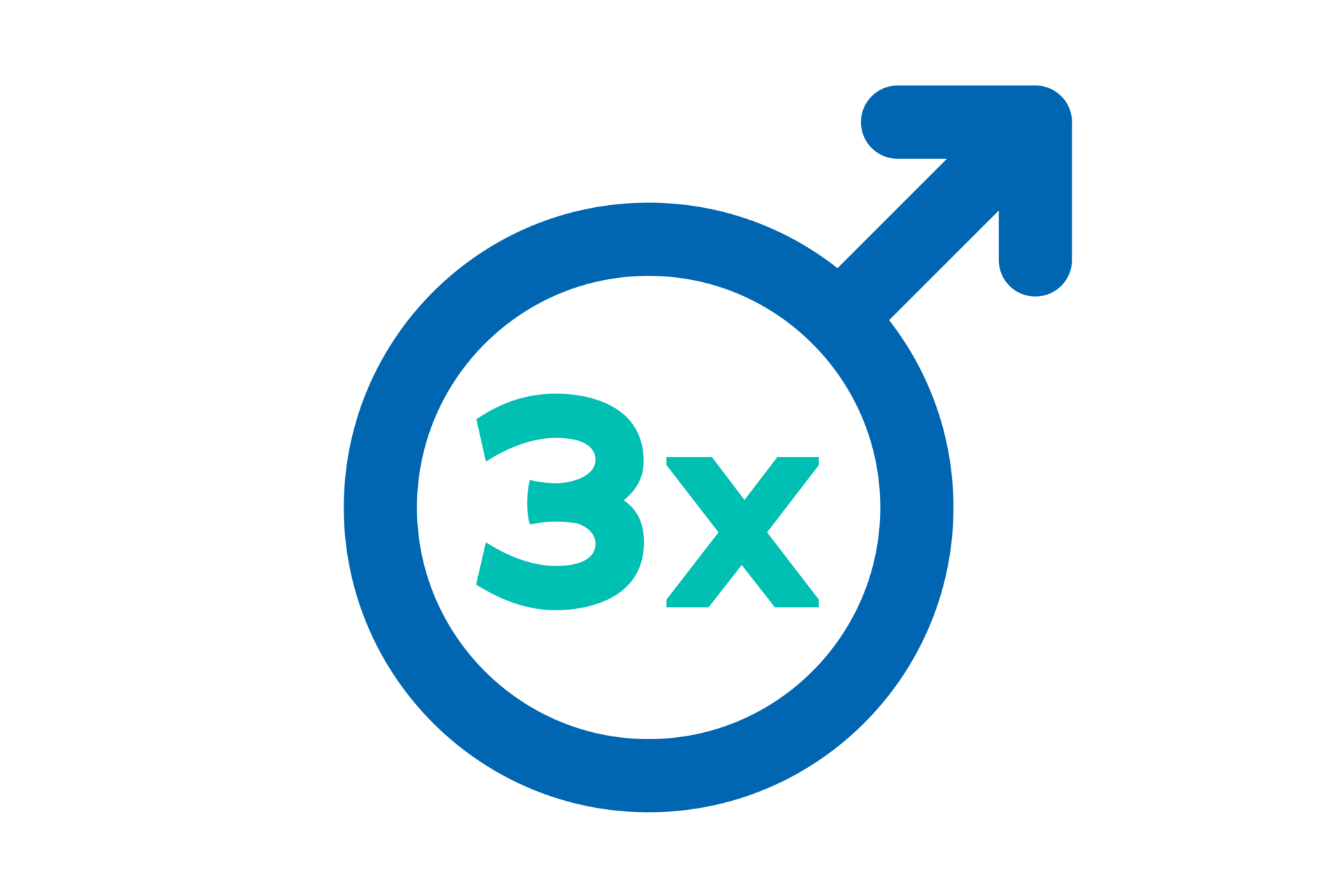 3x