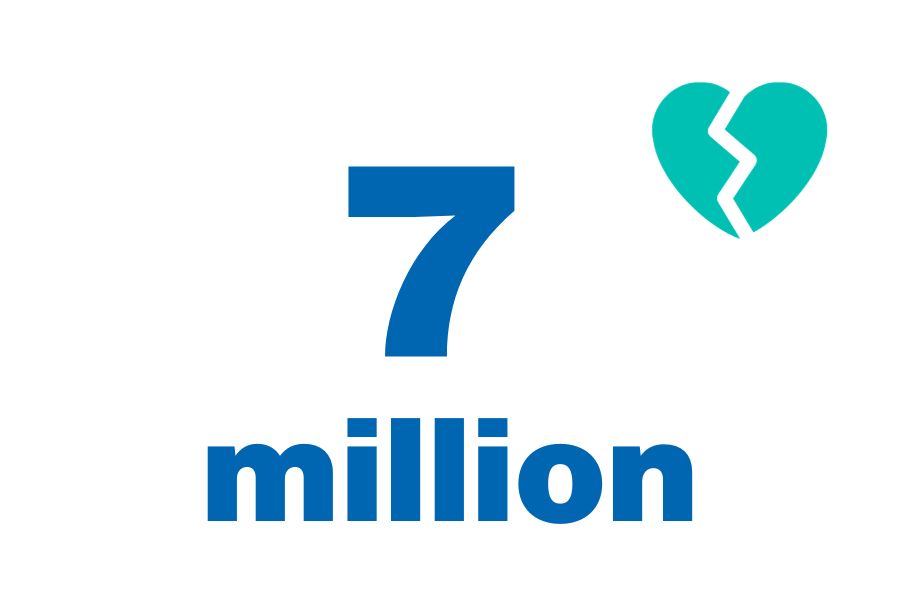 7
million