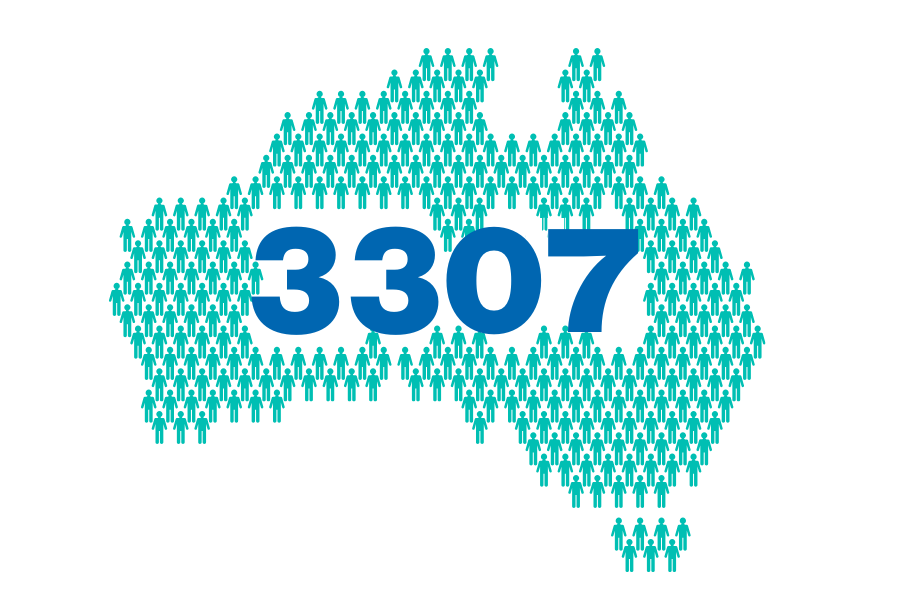 3307